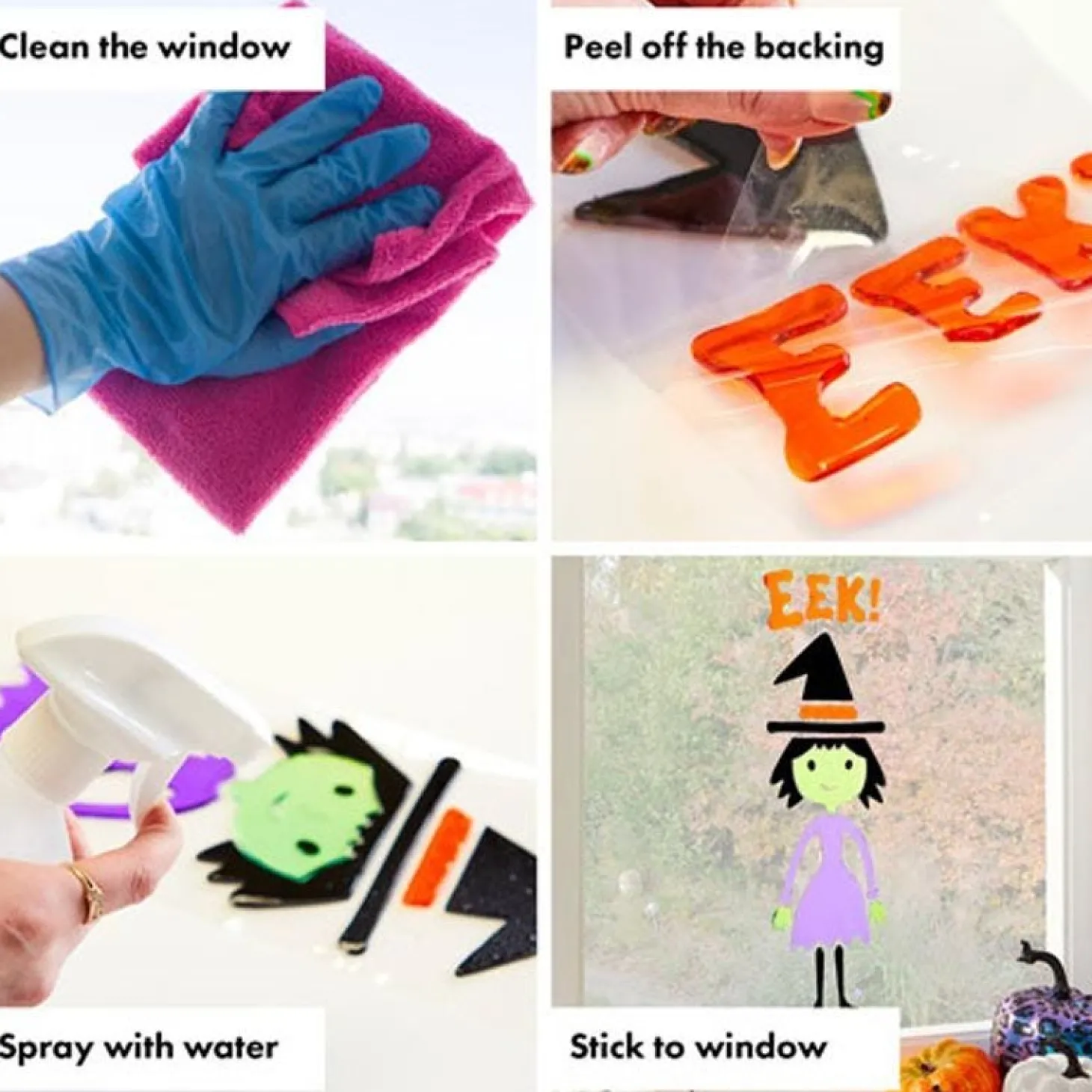 Clean the window

Peel off the backing

EEK

Spray with water

EEK!

Stick to window